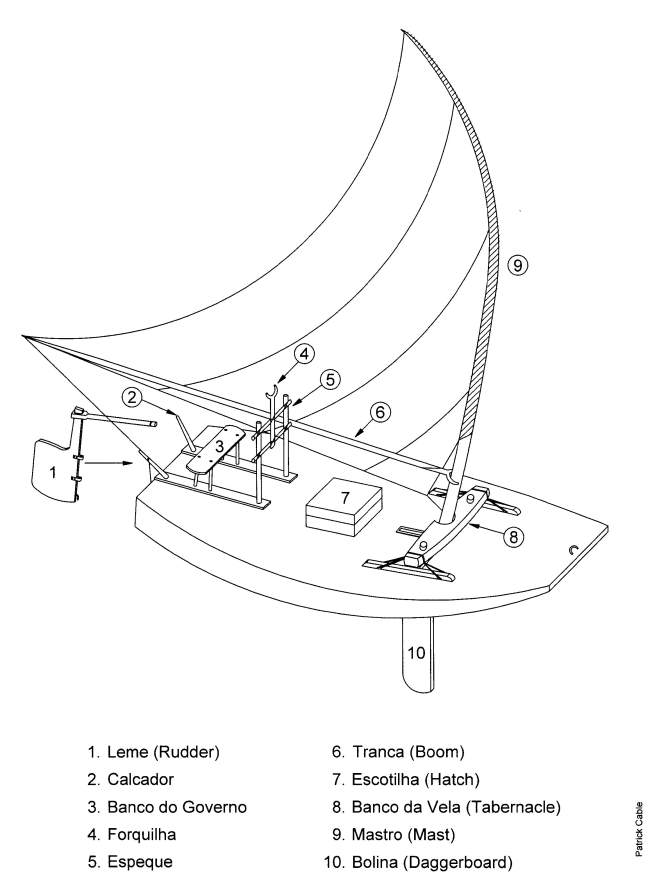 9

4

5

2

6

3

1

7

8

10

1. Leme (Rudder)
2. Calcador
3. Banco do Governo
4. Forquilha
5. Espeque

6. Tranca (Boom)
7. Escotilha (Hatch)
8. Banco da Vela (Tabernacle)
9. Mastro (Mast)
10. Bolina (Daggerboard)

Patrick Cable